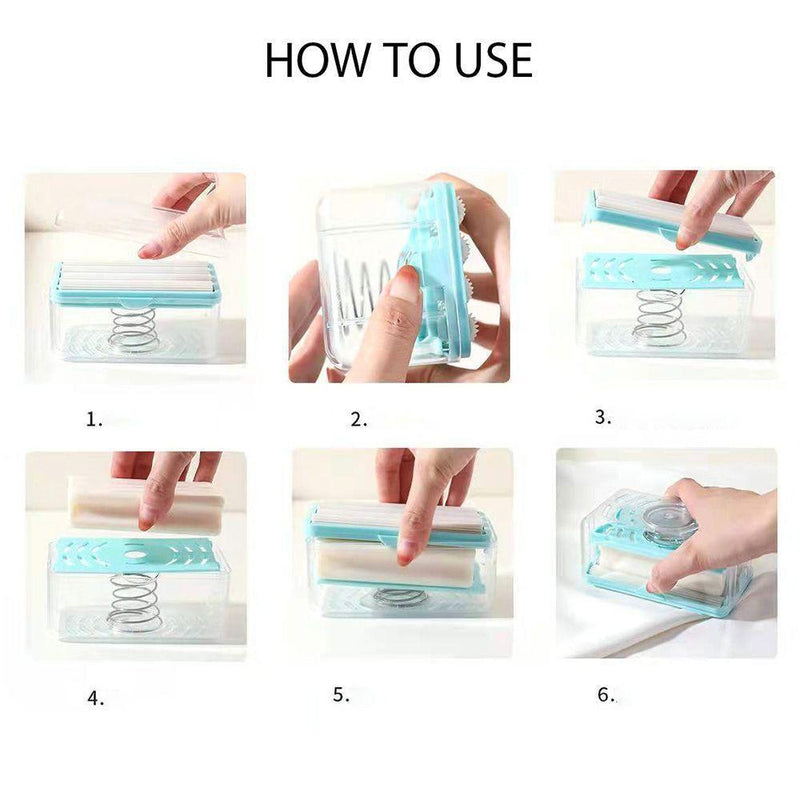 HOW TO USE

1.

2.

3.

4.

5.

6.